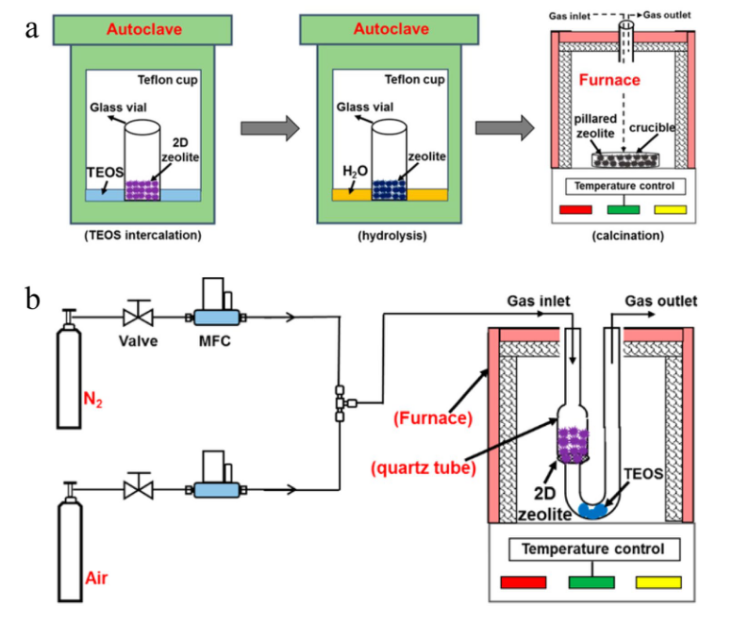 a

Autoclave

Teflon cup

Glass vial

2D zeolite

TEOS

(TEOS intercalation)

Autoclave

Teflon cup

Glass vial

zeolite

$H_2O$

(hydrolysis)

Gas inlet

Gas outlet

Furnace

pillared zeolite

crucible

Temperature control

(calcination)

b

Valve

MFC

$N_2$

Air

Gas inlet

Gas outlet

(Furnace)

(quartz tube)

2D zeolite

TEOS

Temperature control