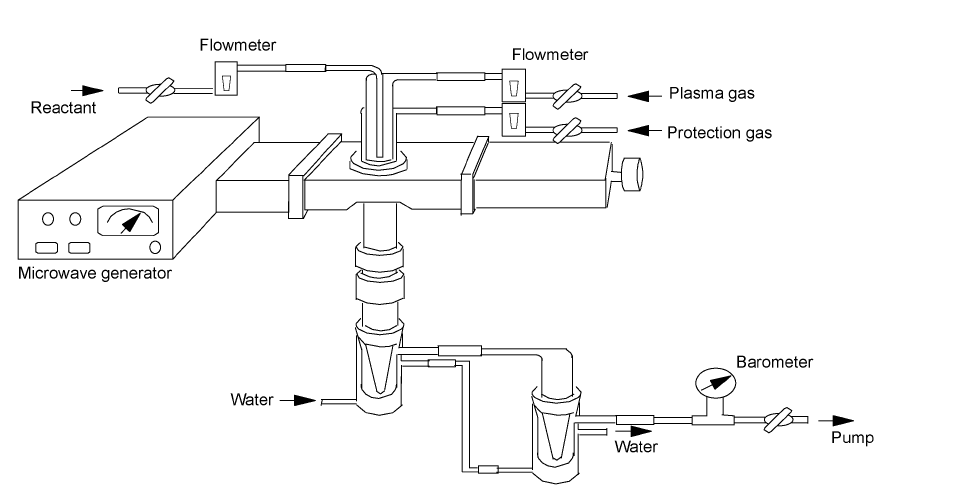 Flowmeter

Flowmeter

Reactant

Plasma gas

Protection gas

Microwave generator

Barometer

Water

Water

Pump