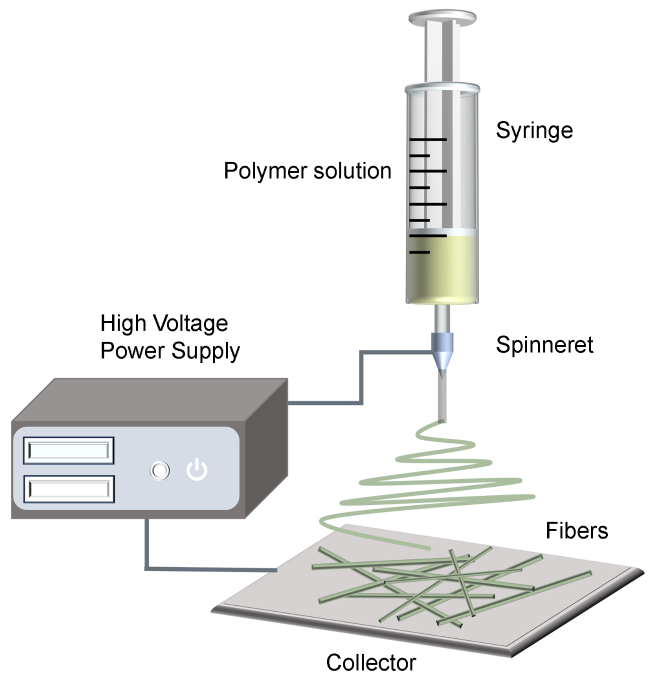 Syringe

Polymer solution

High Voltage
Power Supply

Spinneret

Fibers

Collector