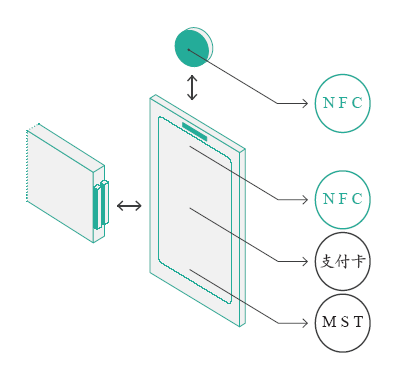 NFC

NFC

支付卡

MST